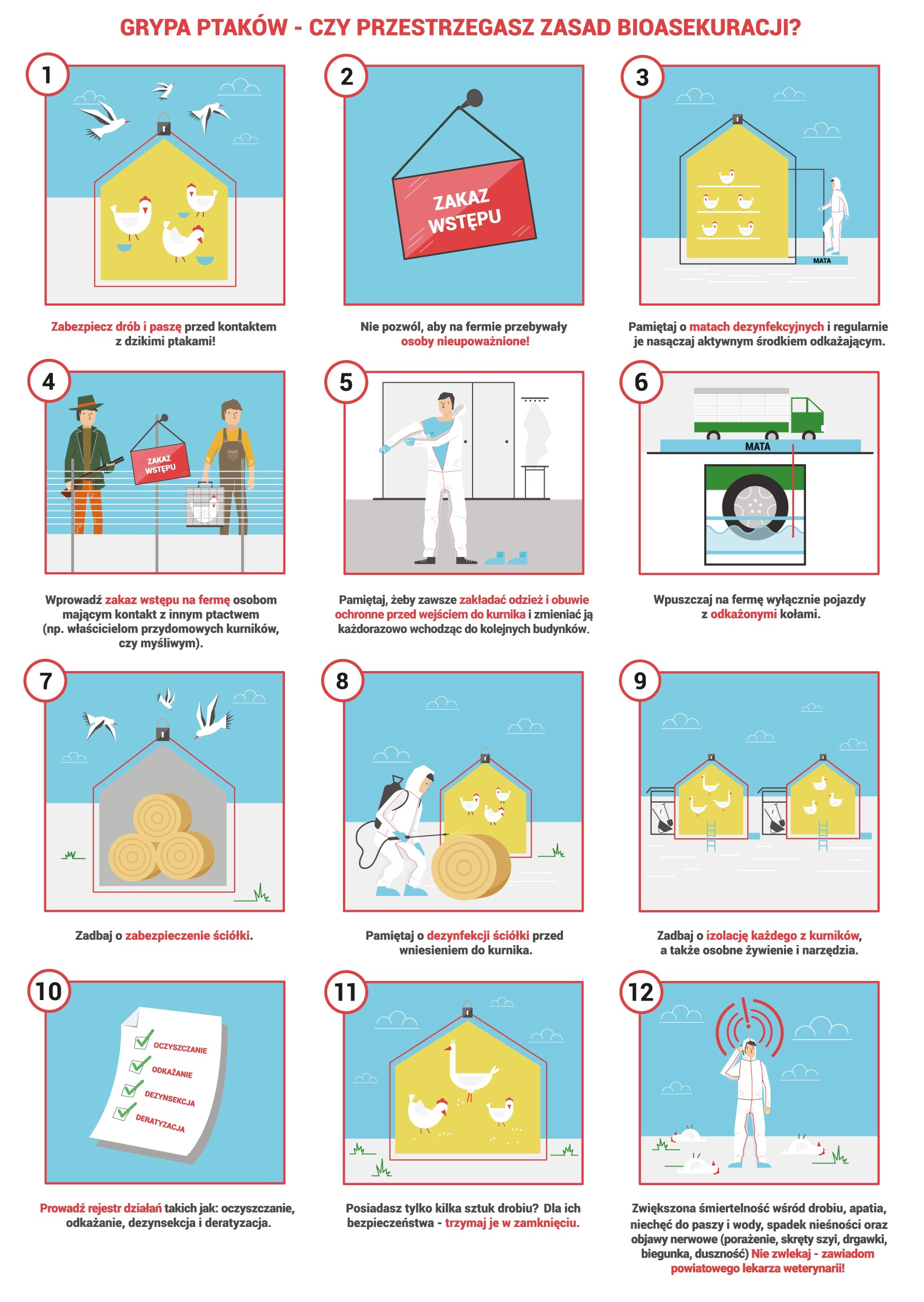 GRYPA PTAKÓW - CZY PRZESTRZEGASZ ZASAD BIOASEKURACJI?

1

Zabezpiecz drób i paszę przed kontaktem z dzikimi ptakami!

2

ZAKAZ WSTĘPU

Nie pozwól, aby na fermie przebywały osoby nieupoważnione!

3

MATA

Pamiętaj o matach dezynfekcyjnych i regularnie je nasączaj aktywnym środkiem odkażającym.

4

ZAKAZ WSTĘPU

Wprowadź zakaz wstępu na fermę osobom mającym kontakt z innym ptactwem (np. właścicielom przydomowych kurników, czy myśliwym).

5

Pamiętaj, żeby zawsze zakładać odzież i obuwie ochronne przed wejściem do kurnika i zmieniać ją każdorazowo wchodząc do kolejnych budynków.

6

MATA

Wpuszczaj na fermę wyłącznie pojazdy z odkażonymi kołami.

7

Zadbaj o zabezpieczenie ściółki.

8

Pamiętaj o dezynfekcji ściółki przed wniesieniem do kurnika.

9

Zadbaj o izolację każdego z kurników, a także osobne żywienie i narzędzia.

10

OCZYSZCZANIE
ODKAŻANIE
DEZYNSEKCJA
DERATYZACJA

Prowadź rejestr działań takich jak: oczyszczanie, odkażanie, dezynsekcja i deratyzacja.

11

Posiadasz tylko kilka sztuk drobiu? Dla ich bezpieczeństwa - trzymaj je w zamknięciu.

12

Zwiększona śmiertelność wśród drobiu, apatia, niechęć do paszy i wody, spadek nieśności oraz objawy nerwowe (porażenie, skręty szyi, drgawki, biegunka, duszność) Nie zwlekaj - zawiadom powiatowego lekarza weterynarii!